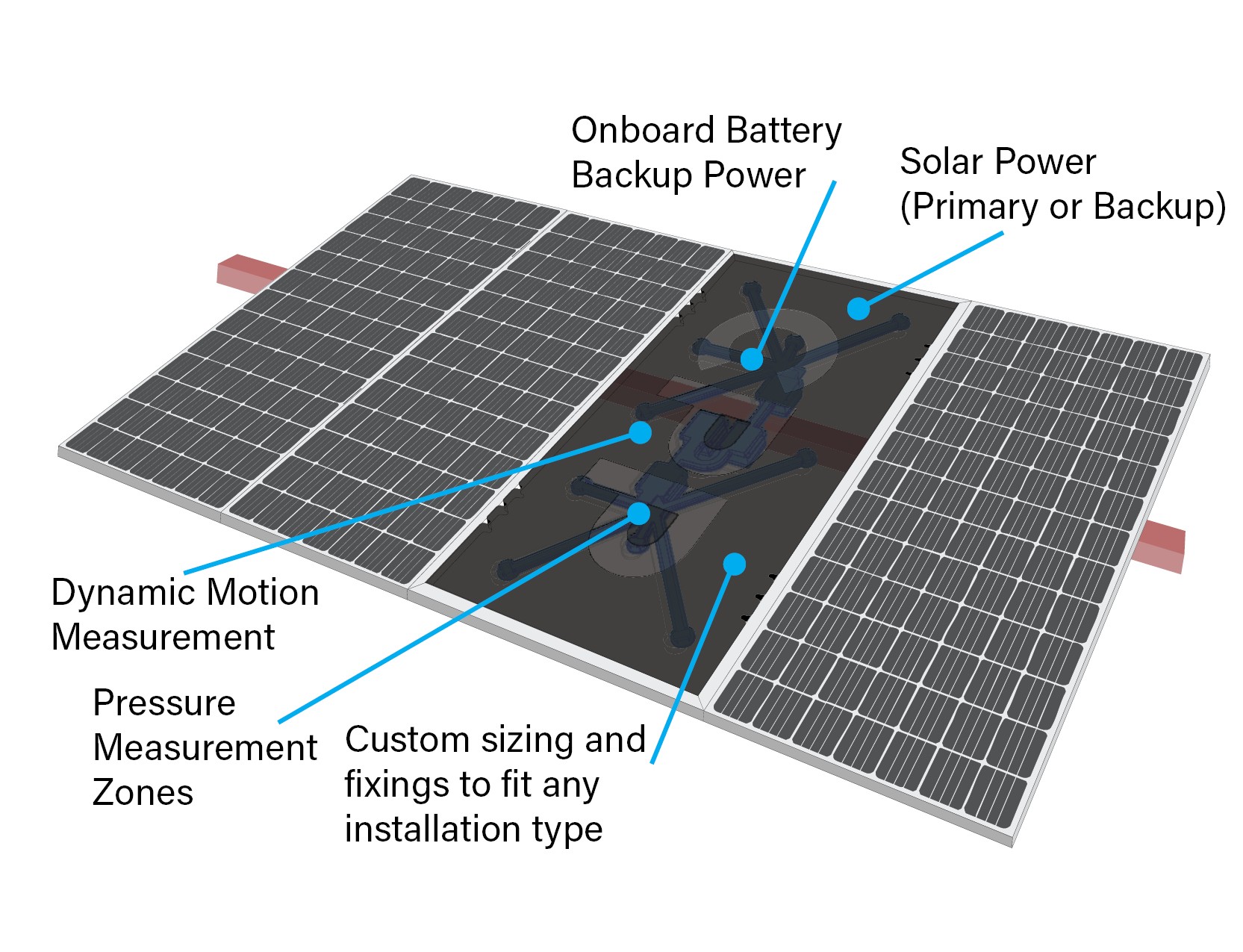 Onboard Battery Backup Power

Solar Power (Primary or Backup)

Dynamic Motion Measurement

Pressure Measurement Zones

Custom sizing and fixings to fit any installation type